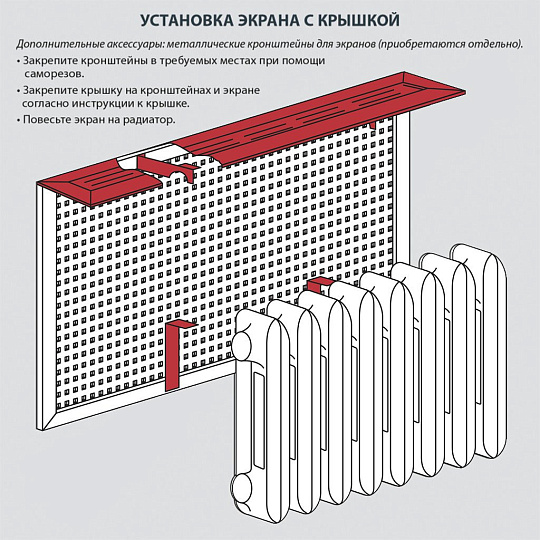 УСТАНОВКА ЭКРАНА С КРЫШКОЙ

Дополнительные аксессуары: металлические кронштейны для экранов (приобретаются отдельно).

• Закрепите кронштейны в требуемых местах при помощи саморезов.

• Закрепите крышку на кронштейнах и экране согласно инструкции к крышке.

• Повесьте экран на радиатор.