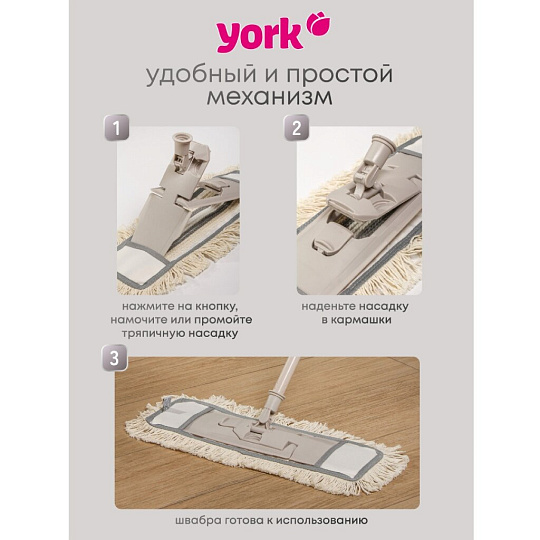 york

удобный и простой механизм

1

нажмите на кнопку, намочите или промойте тряпичную насадку

2

наденьте насадку в кармашки

3

швабра готова к использованию