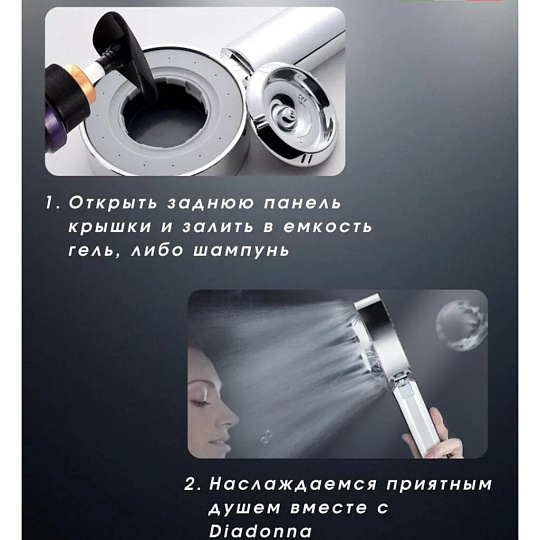 OFF

1. Открыть заднюю панель крышки и залить в емкость гель, либо шампунь

2. Наслаждаемся приятным душем вместе с Diadonna