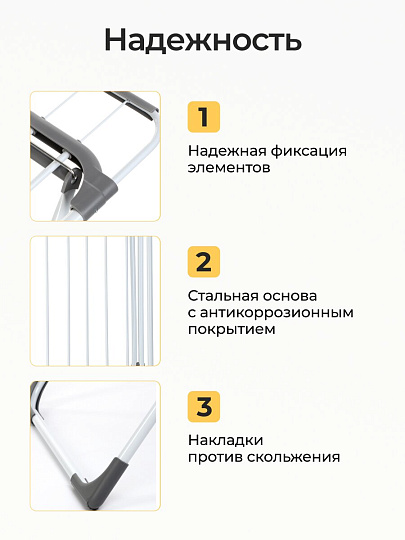 Надежность

1

Надежная фиксация элементов

2

Стальная основа с антикоррозионным покрытием

3

Накладки против скольжения