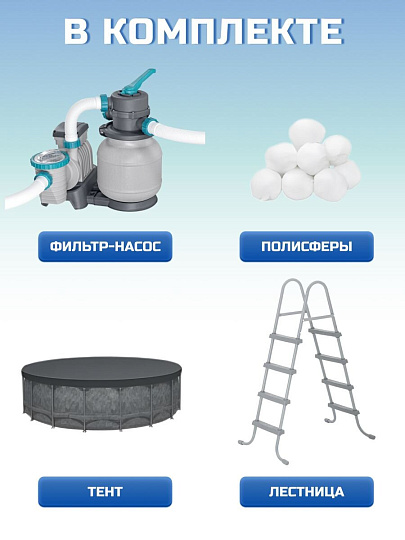 В КОМПЛЕКТЕ

ФИЛЬТР-НАСОС

ПОЛИСФЕРЫ

ТЕНТ

ЛЕСТНИЦА