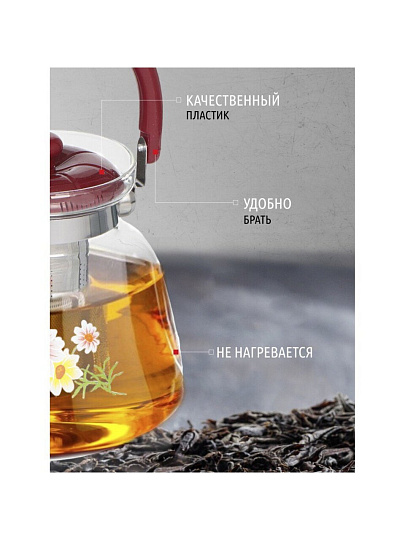 КАЧЕСТВЕННЫЙ
ПЛАСТИК

УДОБНО
БРАТЬ

НЕ НАГРЕВАЕТСЯ