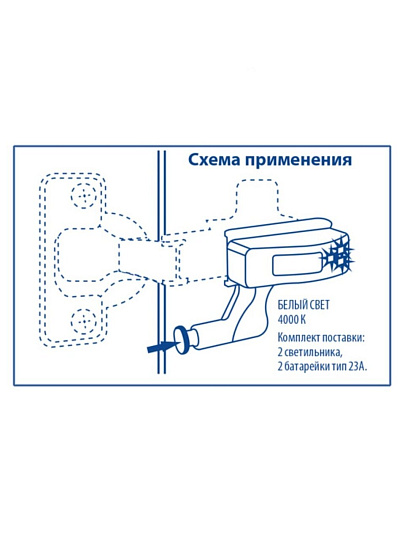 Схема применения

БЕЛЫЙ СВЕТ
4000 К

Комплект поставки:
2 светильника,
2 батарейки тип 23А.