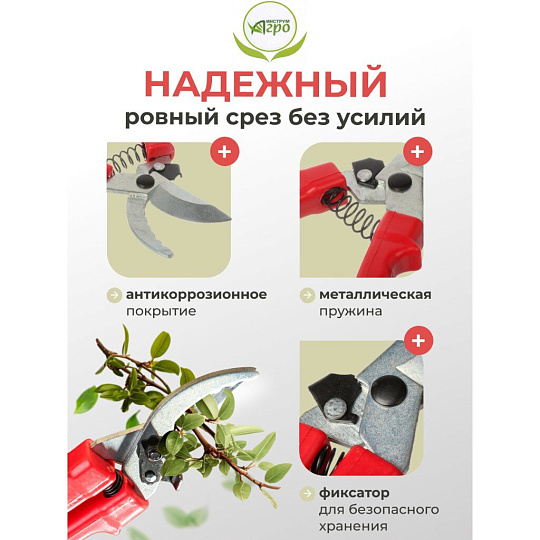 ИНСТРУМ Агро

НАДЕЖНЫЙ
ровный срез без усилий

+

+

антикоррозионное покрытие

металлическая пружина

+

фиксатор для безопасного хранения