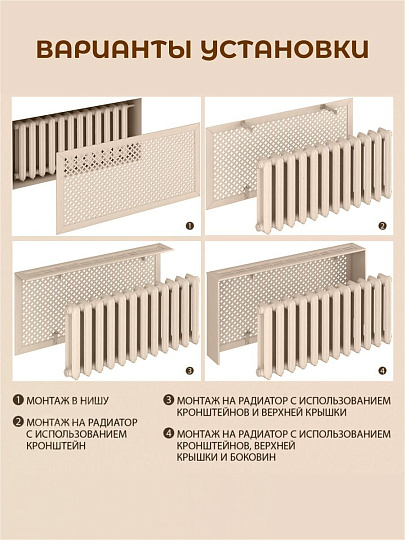 ВАРИАНТЫ УСТАНОВКИ

1

2

3

4

1 МОНТАЖ В НИШУ

2 МОНТАЖ НА РАДИАТОР С ИСПОЛЬЗОВАНИЕМ КРОНШТЕЙН

3 МОНТАЖ НА РАДИАТОР С ИСПОЛЬЗОВАНИЕМ КРОНШТЕЙНОВ И ВЕРХНЕЙ КРЫШКИ

4 МОНТАЖ НА РАДИАТОР С ИСПОЛЬЗОВАНИЕМ КРОНШТЕЙНОВ, ВЕРХНЕЙ КРЫШКИ И БОКОВИН