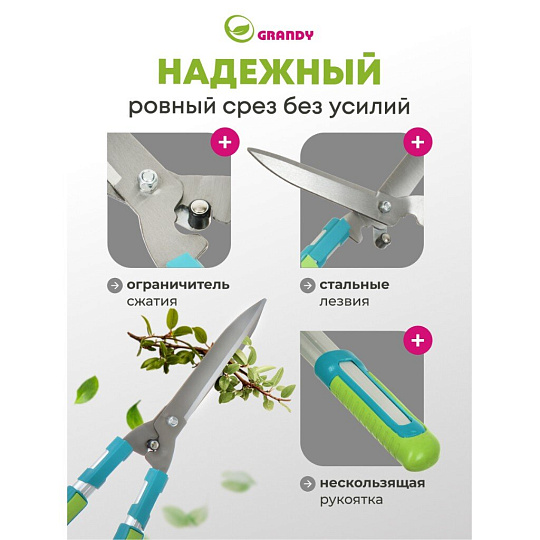 GRANDY

НАДЕЖНЫЙ

ровный срез без усилий

+

+

ограничитель сжатия

стальные лезвия

+

нескользящая рукоятка