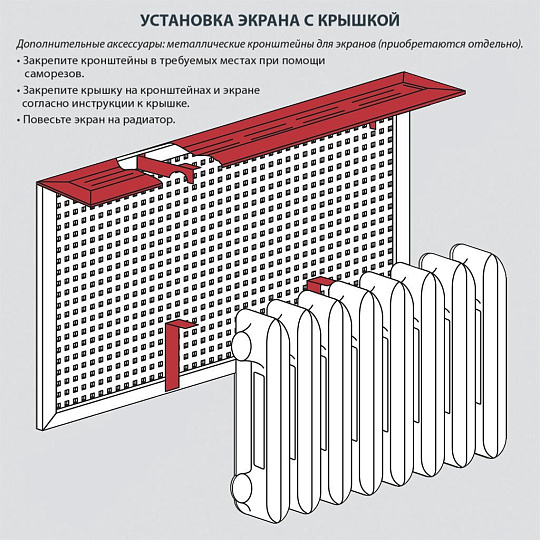 УСТАНОВКА ЭКРАНА С КРЫШКОЙ

Дополнительные аксессуары: металлические кронштейны для экранов (приобретаются отдельно).

• Закрепите кронштейны в требуемых местах при помощи саморезов.

• Закрепите крышку на кронштейнах и экране согласно инструкции к крышке.

• Повесьте экран на радиатор.