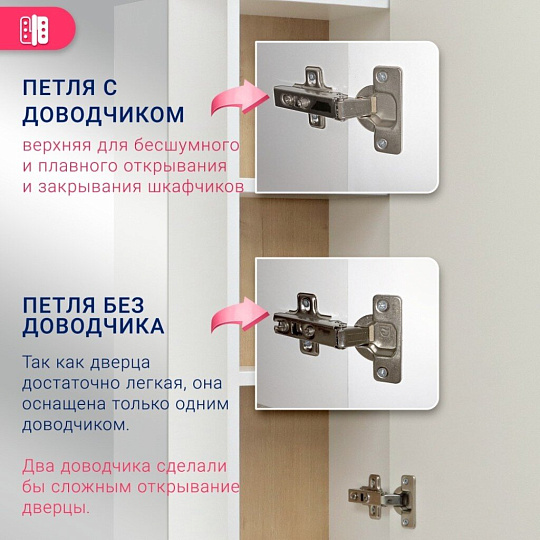 ПЕТЛЯ С ДОВОДЧИКОМ

верхняя для бесшумного и плавного открывания и закрывания шкафчиков

ПЕТЛЯ БЕЗ ДОВОДЧИКА

Так как дверца достаточно легкая, она оснащена только одним доводчиком.

Два доводчика сделали бы сложным открывание дверцы.