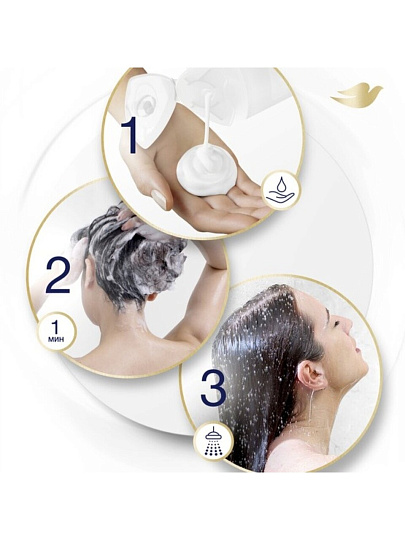 1
2
1
мин
3