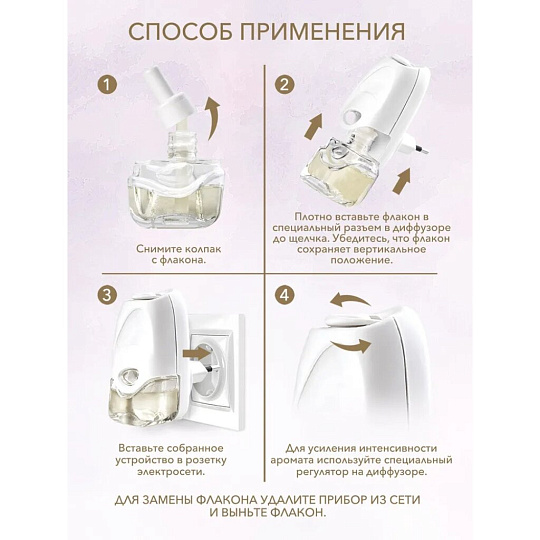 СПОСОБ ПРИМЕНЕНИЯ

1

Снимите колпак с флакона.

2

Плотно вставьте флакон в специальный разъем в диффузоре до щелчка. Убедитесь, что флакон сохраняет вертикальное положение.

3

Вставьте собранное устройство в розетку электросети.

4

Для усиления интенсивности аромата используйте специальный регулятор на диффузоре.

ДЛЯ ЗАМЕНЫ ФЛАКОНА УДАЛИТЕ ПРИБОР ИЗ СЕТИ И ВЫНЬТЕ ФЛАКОН.