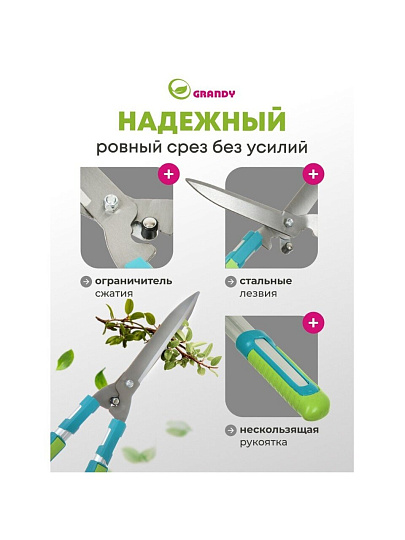 GRANDY

НАДЕЖНЫЙ

ровный срез без усилий

+

+

ограничитель сжатия

стальные лезвия

+

нескользящая рукоятка