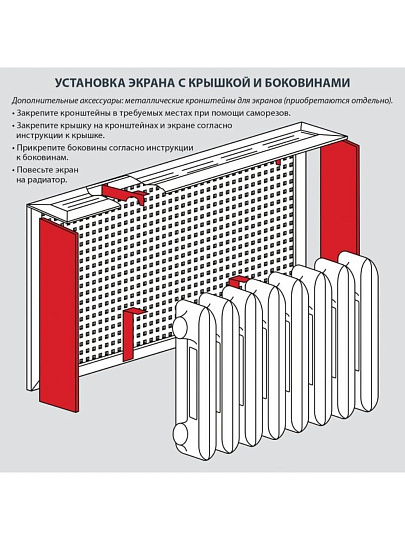 УСТАНОВКА ЭКРАНА С КРЫШКОЙ И БОКОВИНАМИ

Дополнительные аксессуары: металлические кронштейны для экранов (приобретаются отдельно).

• Закрепите кронштейны в требуемых местах при помощи саморезов.
• Закрепите крышку на кронштейнах и экране согласно инструкции к крышке.
• Прикрепите боковины согласно инструкции к боковинам.
• Повесьте экран на радиатор.