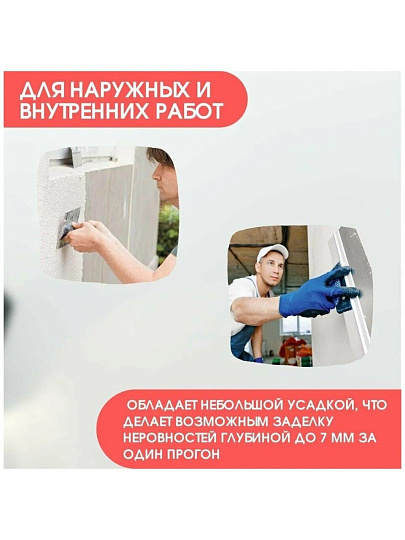 ДЛЯ НАРУЖНЫХ И ВНУТРЕННИХ РАБОТ

ОБЛАДАЕТ НЕБОЛЬШОЙ УСАДКОЙ, ЧТО ДЕЛАЕТ ВОЗМОЖНЫМ ЗАДЕЛКУ НЕРОВНОСТЕЙ ГЛУБИНОЙ ДО 7 ММ ЗА ОДИН ПРОГОН