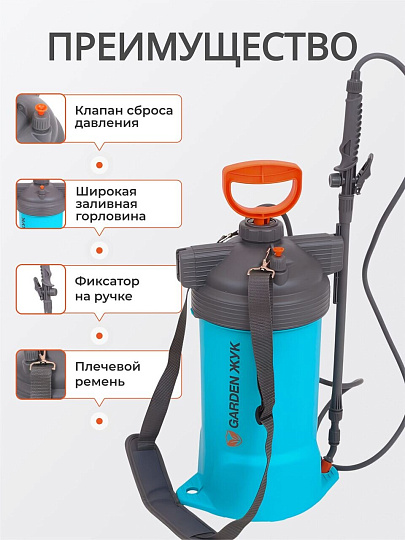 ПРЕИМУЩЕСТВО

Клапан сброса давления

Широкая заливная горловина

Фиксатор на ручке

Плечевой ремень

GARDEN ЖУК