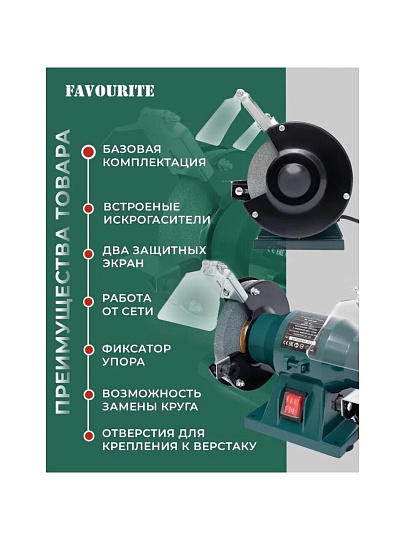 FAVOURITE

ПРЕИМУЩЕСТВА ТОВАРА

БАЗОВАЯ КОМПЛЕКТАЦИЯ

ВСТРОЕНЫЕ ИСКРОГАСИТЕЛИ

ДВА ЗАЩИТНЫХ ЭКРАН

РАБОТА ОТ СЕТИ

ФИКСАТОР УПОРА

ВОЗМОЖНОСТЬ ЗАМЕНЫ КРУГА

ОТВЕРСТИЯ ДЛЯ КРЕПЛЕНИЯ К ВЕРСТАКУ