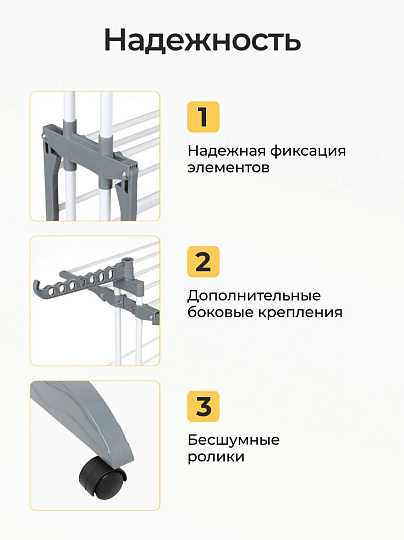 Надежность

1

Надежная фиксация элементов

2

Дополнительные боковые крепления

3

Бесшумные ролики