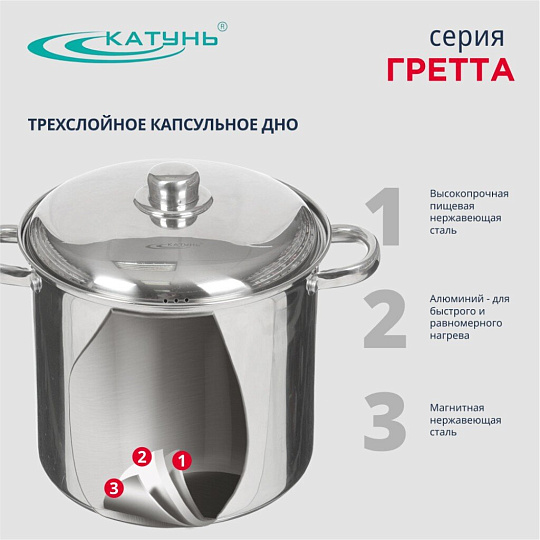 КАТУНЬ®

серия
ГРЕТТА

ТРЕХСЛОЙНОЕ КАПСУЛЬНОЕ ДНО

КАТУНЬ

1 Высокопрочная пищевая нержавеющая сталь

2 Алюминий - для быстрого и равномерного нагрева

3 Магнитная нержавеющая сталь

2 1 3