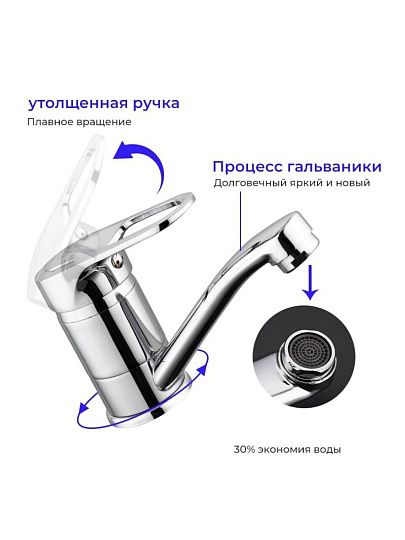 утолщенная ручка
Плавное вращение

Процесс гальваники
Долговечный яркий и новый

30% экономия воды