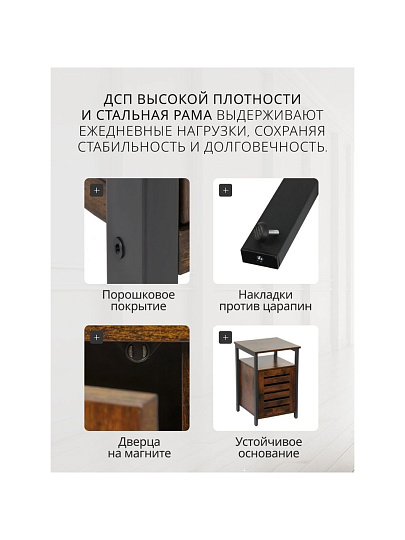 ДСП ВЫСОКОЙ ПЛОТНОСТИ И СТАЛЬНАЯ РАМА ВЫДЕРЖИВАЮТ ЕЖЕДНЕВНЫЕ НАГРУЗКИ, СОХРАНЯЯ СТАБИЛЬНОСТЬ И ДОЛГОВЕЧНОСТЬ.

+

Порошковое покрытие

+

Накладки против царапин

+

Дверца на магните

+

Устойчивое основание