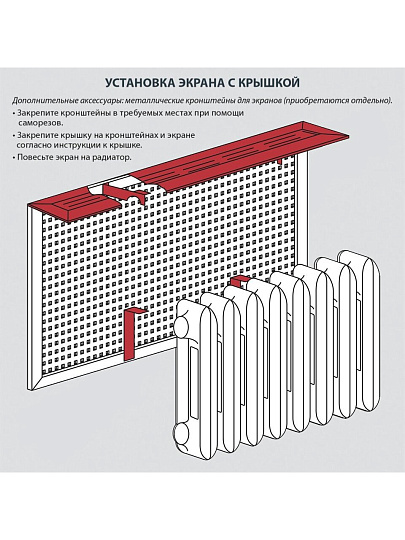 УСТАНОВКА ЭКРАНА С КРЫШКОЙ

Дополнительные аксессуары: металлические кронштейны для экранов (приобретаются отдельно).

• Закрепите кронштейны в требуемых местах при помощи саморезов.
• Закрепите крышку на кронштейнах и экране согласно инструкции к крышке.
• Повесьте экран на радиатор.