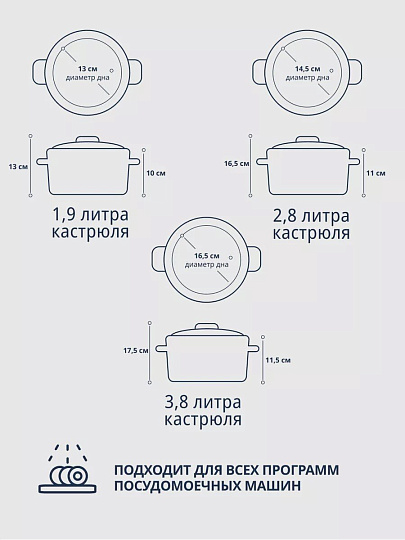 13 см
диаметр дна

13 см

10 см

1,9 литра
кастрюля

14,5 см
диаметр дна

16,5 см

11 см

2,8 литра
кастрюля

16,5 см
диаметр дна

17,5 см

11,5 см

3,8 литра
кастрюля

ПОДХОДИТ ДЛЯ ВСЕХ ПРОГРАММ
ПОСУДОМОЕЧНЫХ МАШИН