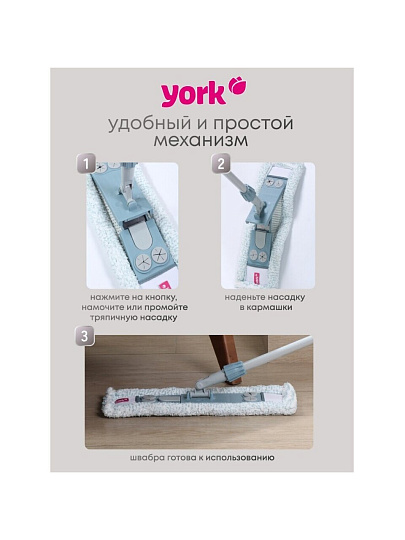 york

удобный и простой механизм

1

нажмите на кнопку, намочите или промойте тряпичную насадку

2

наденьте насадку в кармашки

3

швабра готова к использованию