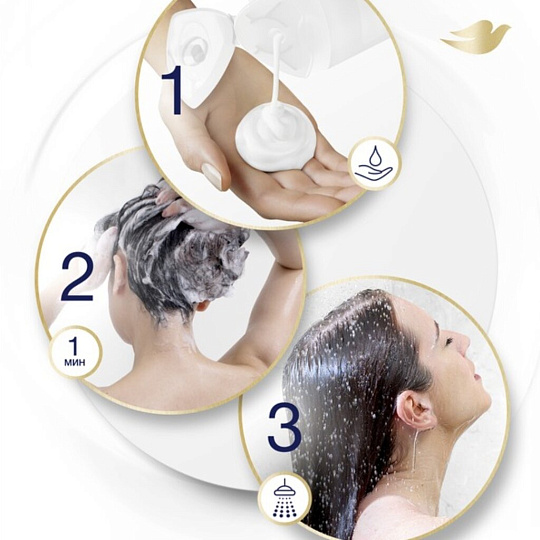 1

2

1
мин

3