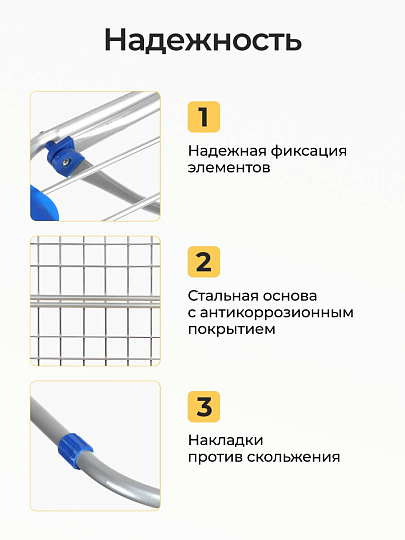 Надежность

1

Надежная фиксация элементов

2

Стальная основа с антикоррозионным покрытием

3

Накладки против скольжения