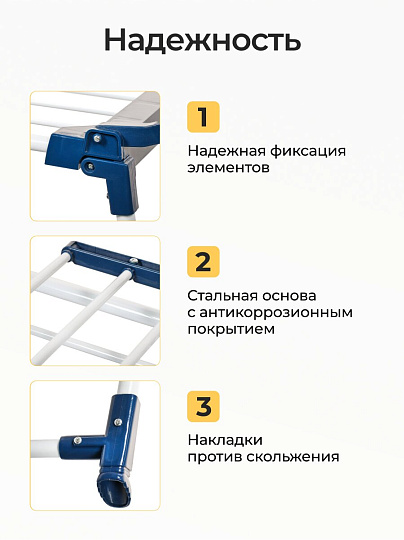 Надежность

1

Надежная фиксация элементов

2

Стальная основа с антикоррозионным покрытием

3

Накладки против скольжения