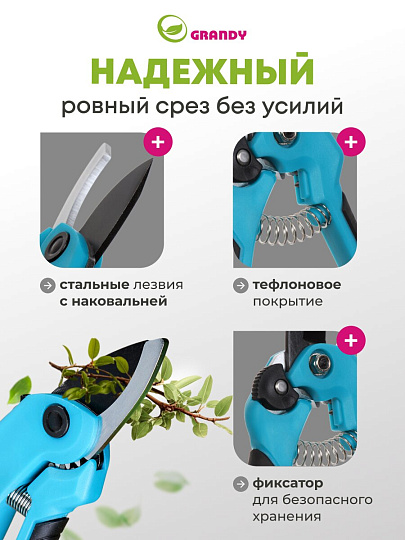 GRANDY

НАДЕЖНЫЙ

ровный срез без усилий

+

+

стальные лезвия с наковальней

тефлоновое покрытие

+

фиксатор для безопасного хранения