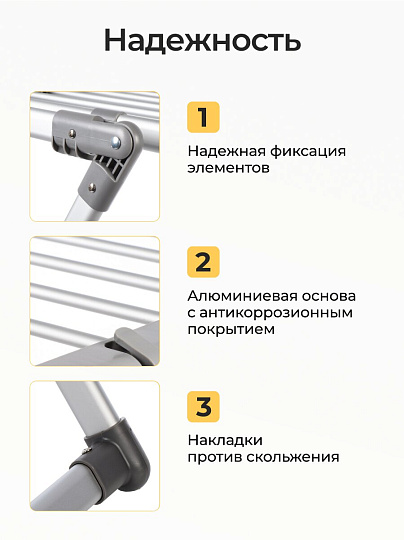 Надежность

1

Надежная фиксация элементов

2

Алюминиевая основа с антикоррозионным покрытием

3

Накладки против скольжения