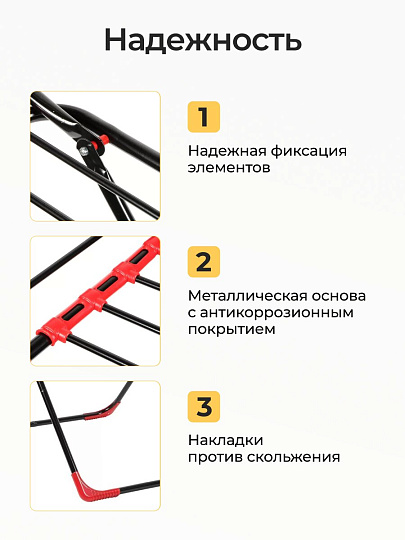 Надежность

1

Надежная фиксация элементов

2

Металлическая основа с антикоррозионным покрытием

3

Накладки против скольжения