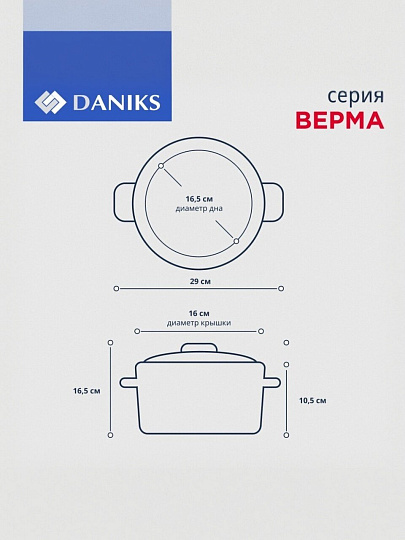 DANIKS

серия
ВЕРМА

16,5 см
диаметр дна

29 см

16 см
диаметр крышки

16,5 см

10,5 см