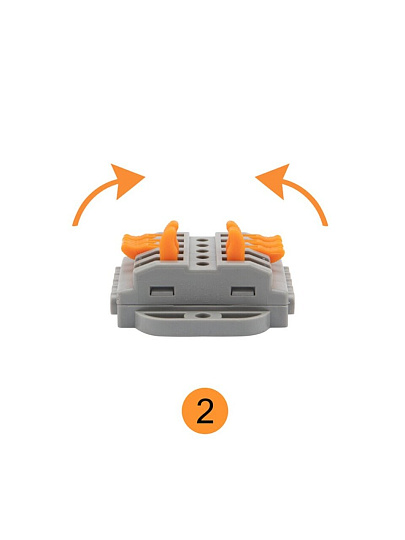 2