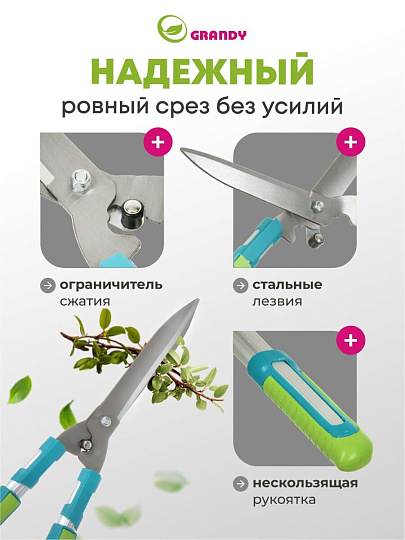 GRANDY

НАДЕЖНЫЙ

ровный срез без усилий

+

+

ограничитель сжатия

стальные лезвия

+

нескользящая рукоятка