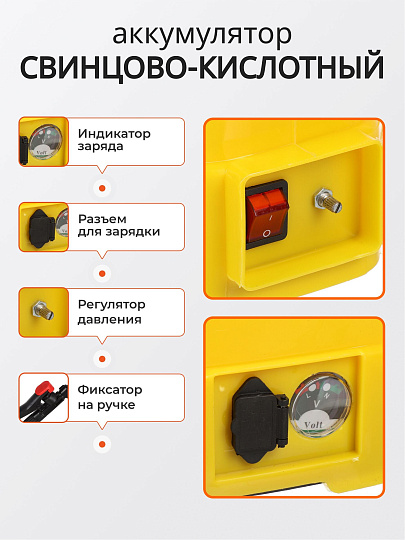 аккумулятор
СВИНЦОВО-КИСЛОТНЫЙ

Volt

Индикатор заряда

Разъем для зарядки

Регулятор давления

Фиксатор на ручке

I
O

L
N
V
Volt