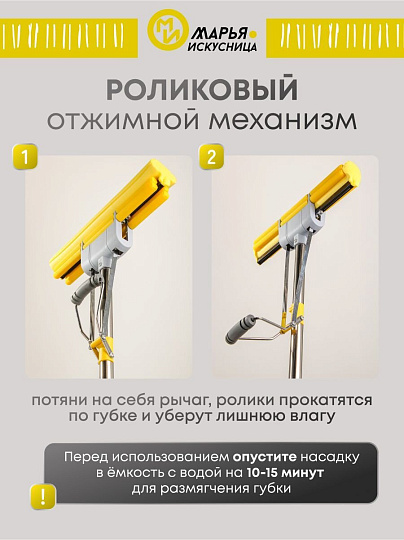 МИ МАРЬЯ ИСКУСНИЦА

РОЛИКОВЫЙ
отжимной механизм

1

2

потяни на себя рычаг, ролики прокатятся по губке и уберут лишнюю влагу

Перед использованием опустите насадку в ёмкость с водой на 10-15 минут для размягчения губки

!