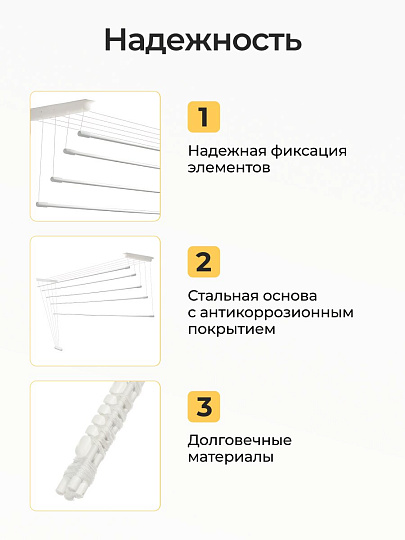 Надежность

1

Надежная фиксация элементов

2

Стальная основа с антикоррозионным покрытием

3

Долговечные материалы