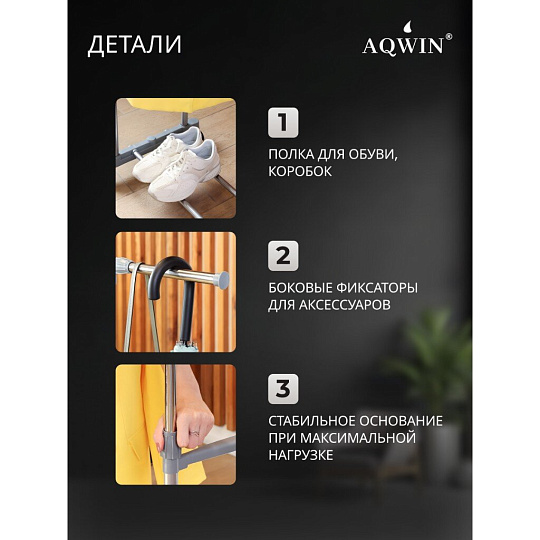 ДЕТАЛИ

AQWIN®

1

ПОЛКА ДЛЯ ОБУВИ, КОРОБОК

2

БОКОВЫЕ ФИКСАТОРЫ ДЛЯ АКСЕССУАРОВ

3

СТАБИЛЬНОЕ ОСНОВАНИЕ ПРИ МАКСИМАЛЬНОЙ НАГРУЗКЕ