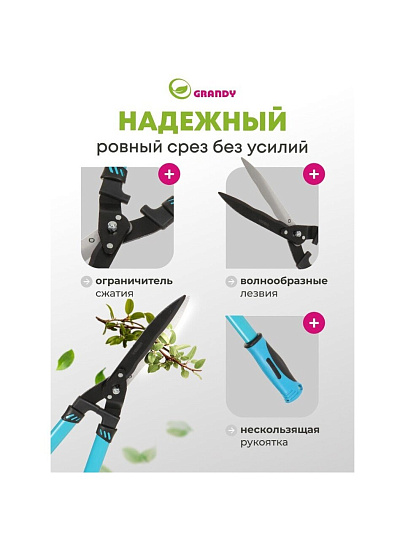 GRANDY

НАДЕЖНЫЙ

ровный срез без усилий

+

+

ограничитель сжатия

волнообразные лезвия

+

нескользящая рукоятка