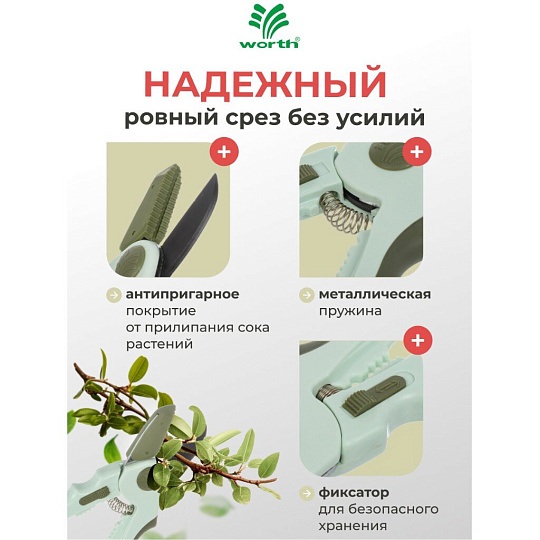 worth®

НАДЕЖНЫЙ
ровный срез без усилий

+

+

антипригарное покрытие от прилипания сока растений

металлическая пружина

+

фиксатор для безопасного хранения