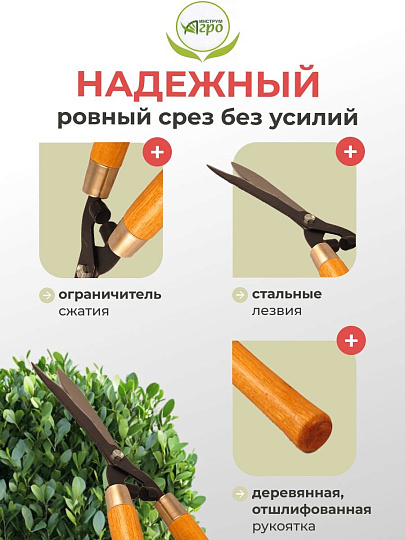 ИНСТРУМ
Агро

НАДЕЖНЫЙ
ровный срез без усилий

+

+

ограничитель сжатия

стальные лезвия

+

деревянная, отшлифованная рукоятка