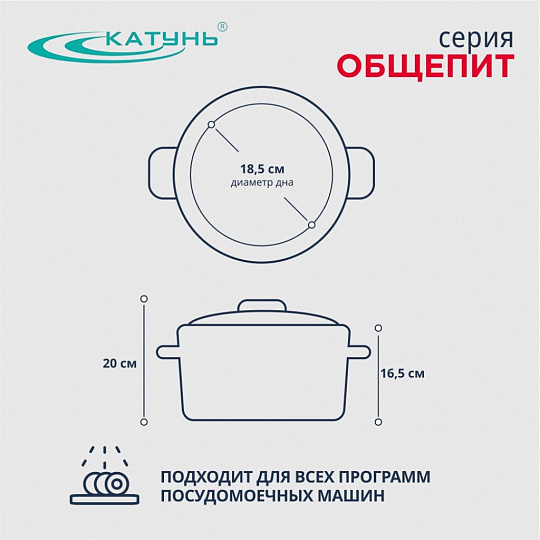 КАТУНЬ®

серия
ОБЩЕПИТ

18,5 см
диаметр дна

20 см

16,5 см

ПОДХОДИТ ДЛЯ ВСЕХ ПРОГРАММ ПОСУДОМОЕЧНЫХ МАШИН