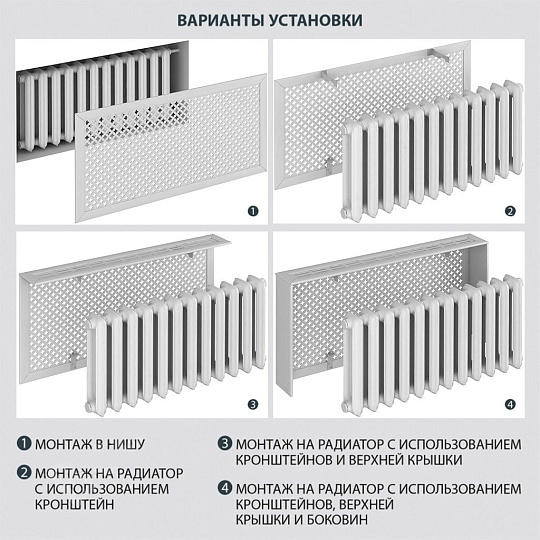 ВАРИАНТЫ УСТАНОВКИ

1

2

3

4

1 МОНТАЖ В НИШУ

2 МОНТАЖ НА РАДИАТОР С ИСПОЛЬЗОВАНИЕМ КРОНШТЕЙН

3 МОНТАЖ НА РАДИАТОР С ИСПОЛЬЗОВАНИЕМ КРОНШТЕЙНОВ И ВЕРХНЕЙ КРЫШКИ

4 МОНТАЖ НА РАДИАТОР С ИСПОЛЬЗОВАНИЕМ КРОНШТЕЙНОВ, ВЕРХНЕЙ КРЫШКИ И БОКОВИН