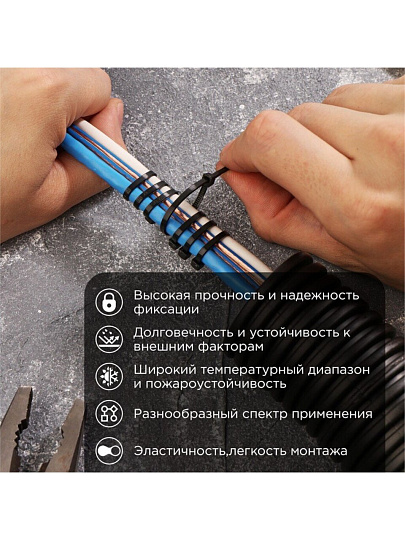 Высокая прочность и надежность фиксации

Долговечность и устойчивость к внешним факторам

Широкий температурный диапазон и пожароустойчивость

Разнообразный спектр применения

Эластичность,легкость монтажа