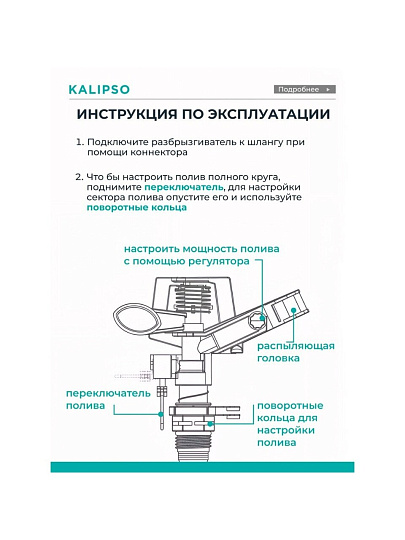 KALIPSO

Подробнее ▸

ИНСТРУКЦИЯ ПО ЭКСПЛУАТАЦИИ

1. Подключите разбрызгиватель к шлангу при помощи коннектора

2. Что бы настроить полив полного круга, поднимите переключатель, для настройки сектора полива опустите его и используйте поворотные кольца

настроить мощность полива с помощью регулятора

распыляющая головка

переключатель полива

поворотные кольца для настройки полива