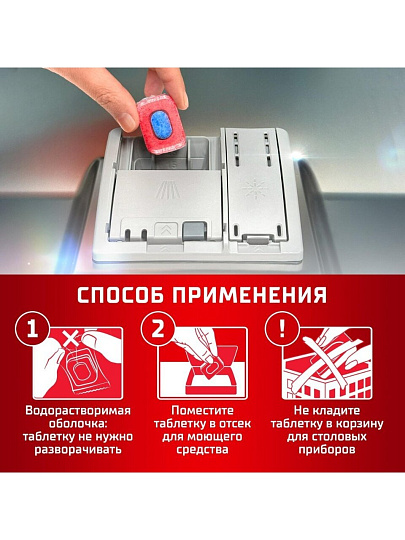 СПОСОБ ПРИМЕНЕНИЯ

1
Водорастворимая оболочка: таблетку не нужно разворачивать

2
Поместите таблетку в отсек для моющего средства

!
Не кладите таблетку в корзину для столовых приборов