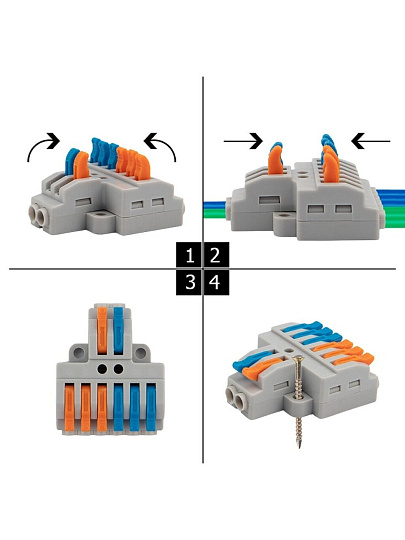 1 2
3 4