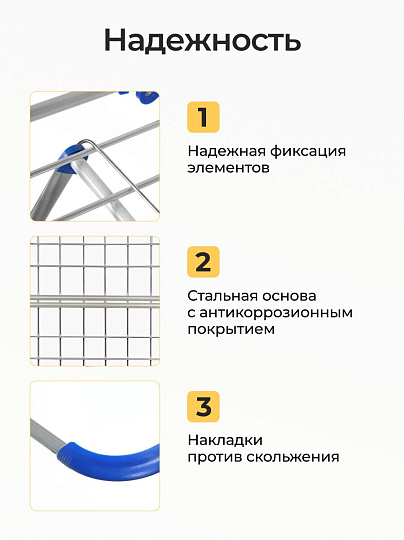 Надежность

1

Надежная фиксация элементов

2

Стальная основа с антикоррозионным покрытием

3

Накладки против скольжения