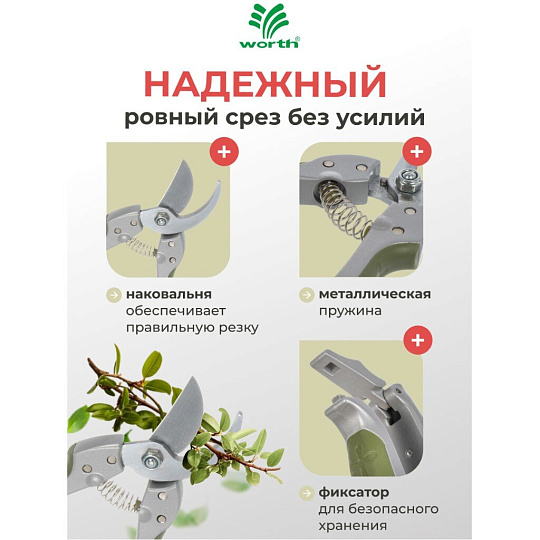 worth®

НАДЕЖНЫЙ
ровный срез без усилий

+

+

наковальня обеспечивает правильную резку

металлическая пружина

+

фиксатор для безопасного хранения